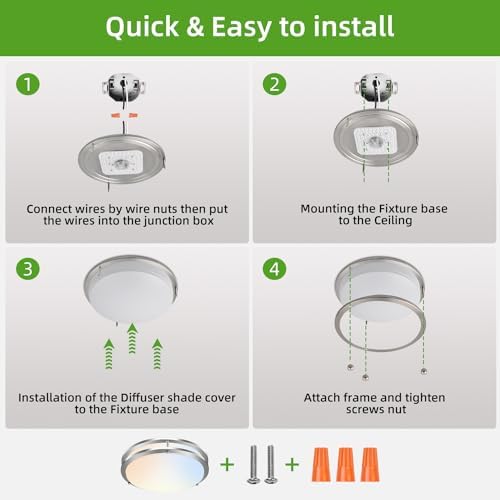 Quick & Easy to install

1

Connect wires by wire nuts then put the wires into the junction box

2

Mounting the Fixture base to the Ceiling

3

Installation of the Diffuser shade cover to the Fixture base

4

Attach frame and tighten screws nut

+ +