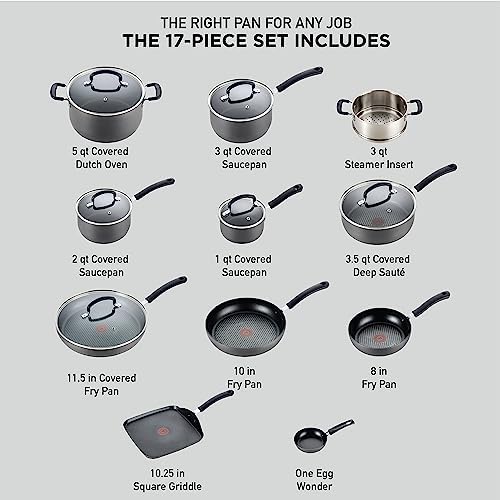 THE RIGHT PAN FOR ANY JOB
THE 17-PIECE SET INCLUDES

5 qt Covered Dutch Oven

3 qt Covered Saucepan

3 qt Steamer Insert

2 qt Covered Saucepan

1 qt Covered Saucepan

3.5 qt Covered Deep Sauté

11.5 in Covered Fry Pan

10 in Fry Pan

8 in Fry Pan

10.25 in Square Griddle

One Egg Wonder