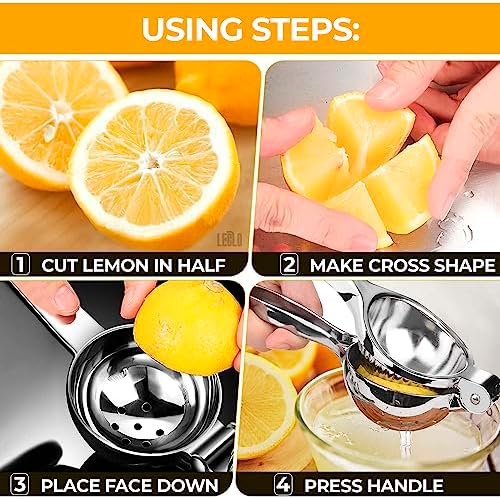 USING STEPS:

LEBLO

1 CUT LEMON IN HALF

2 MAKE CROSS SHAPE

3 PLACE FACE DOWN

4 PRESS HANDLE