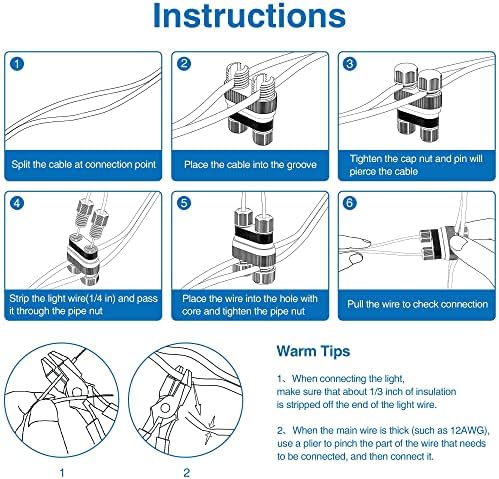 Instructions

1
Split the cable at connection point

2
Place the cable into the groove

3
Tighten the cap nut and pin will pierce the cable

4
Strip the light wire(1/4 in) and pass it through the pipe nut

5
Place the wire into the hole with core and tighten the pipe nut

6
Pull the wire to check connection

1

2

Warm Tips

1、When connecting the light, make sure that about 1/3 inch of insulation is stripped off the end of the light wire.

2、When the main wire is thick (such as 12AWG), use a plier to pinch the part of the wire that needs to be connected, and then connect it.