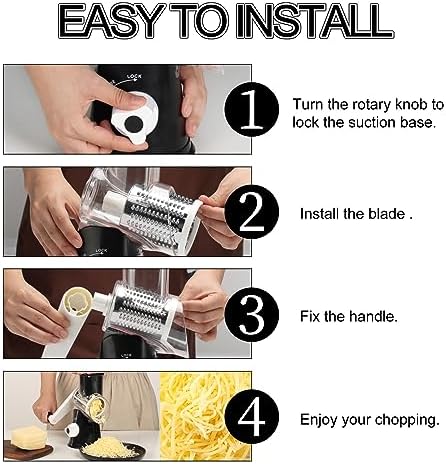 EASY TO INSTALL

LOCK

1

Turn the rotary knob to lock the suction base.

LOCK

2

Install the blade .

LOCK

3

Fix the handle.

4

Enjoy your chopping.