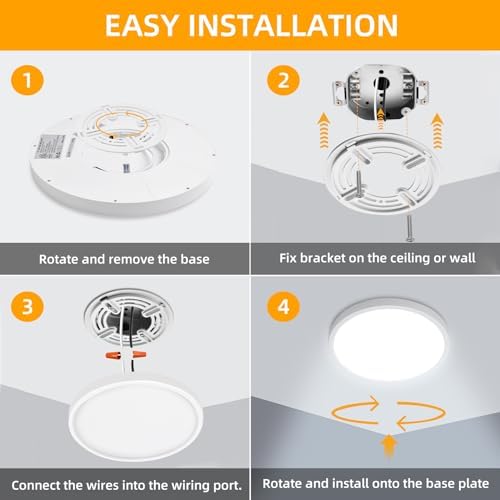 EASY INSTALLATION

1

Rotate and remove the base

2

Fix bracket on the ceiling or wall

3

Connect the wires into the wiring port.

4

Rotate and install onto the base plate