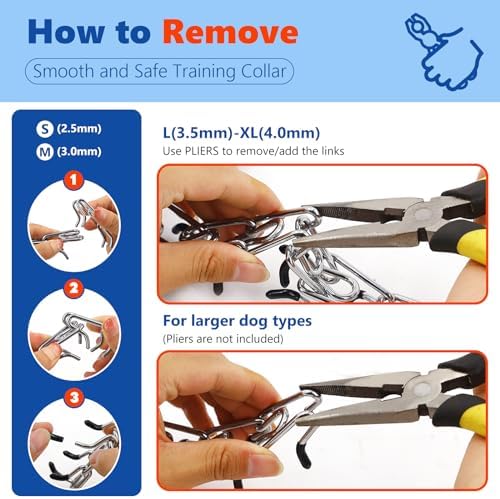 How to Remove

Smooth and Safe Training Collar

S (2.5mm)
M (3.0mm)

1

2

3

L(3.5mm)-XL(4.0mm)
Use PLIERS to remove/add the links

For larger dog types
(Pliers are not included)