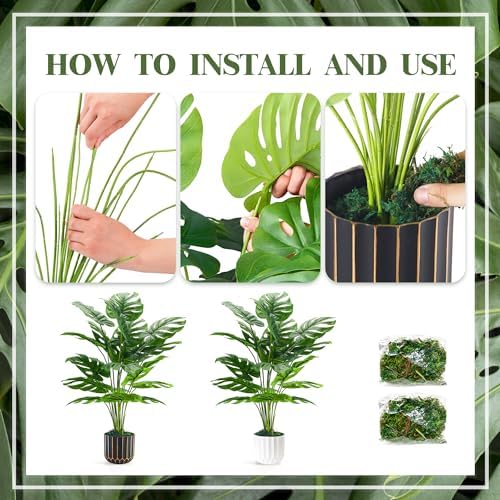 HOW TO INSTALL AND USE