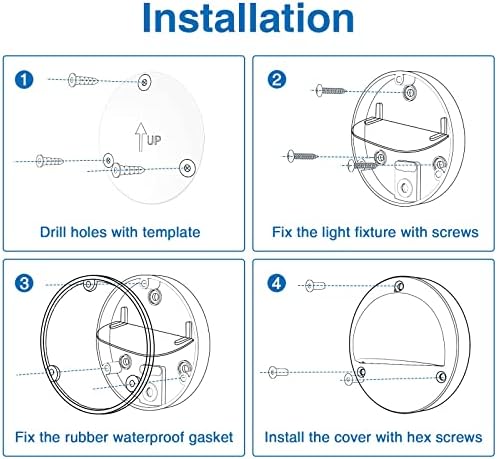 Installation

1

UP

Drill holes with template

2

Fix the light fixture with screws

3

Fix the rubber waterproof gasket

4

Install the cover with hex screws